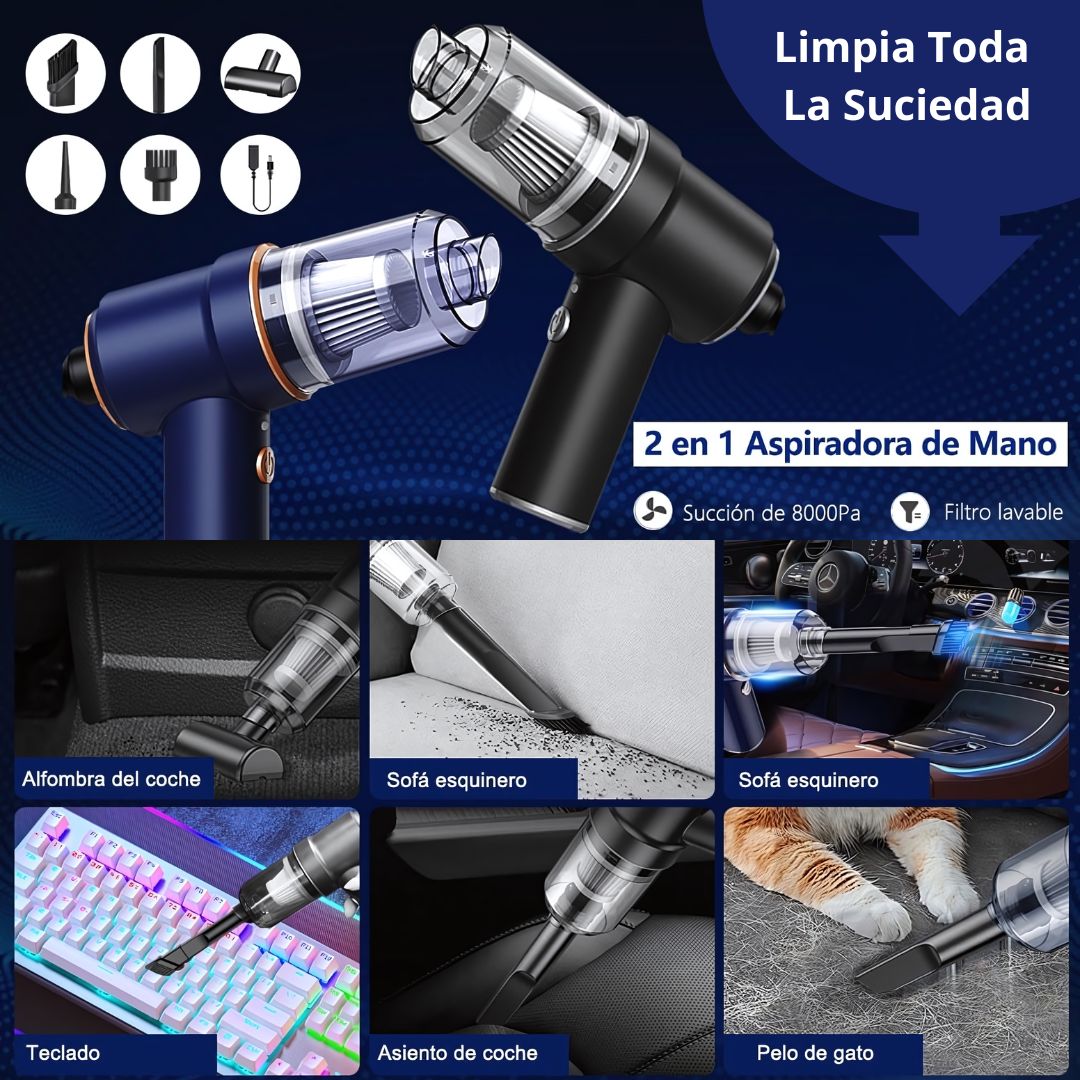 Limpia Toda La Suciedad

2 en 1 Aspiradora de Mano

Succión de 8000Pa

Filtro lavable

Alfombra del coche

Sofá esquinero

Sofá esquinero

Teclado

Asiento de coche

Pelo de gato