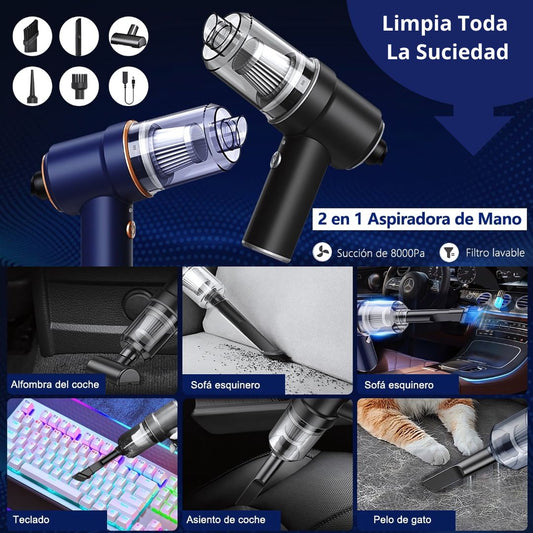 Limpia Toda La Suciedad

2 en 1 Aspiradora de Mano

Succión de 8000Pa

Filtro lavable

Alfombra del coche

Sofá esquinero

Sofá esquinero

Teclado

Asiento de coche

Pelo de gato