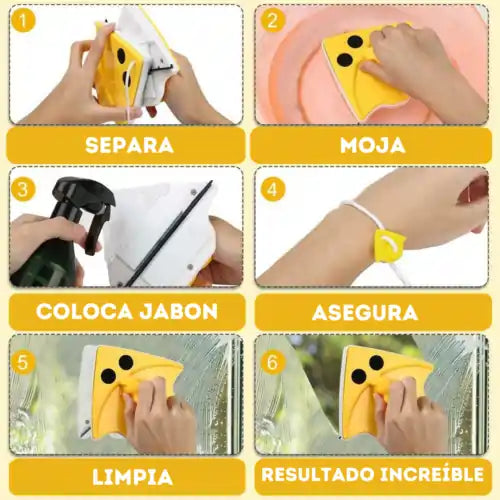 1
SEPARA

2
MOJA

3
COLOCA JABON

4
ASEGURA

5
LIMPIA

6
RESULTADO INCREÍBLE