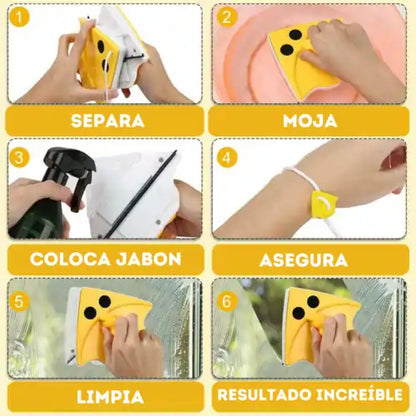 1

SEPARA

2

MOJA

3

COLOCA JABON

4

ASEGURA

5

LIMPIA

6

RESULTADO INCREÍBLE