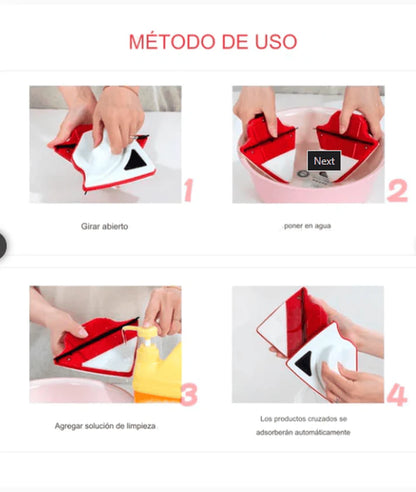 MÉTODO DE USO

1

Girar abierto

Next

2

poner en agua

3

Agregar solución de limpieza

4

Los productos cruzados se adsorberán automáticamente